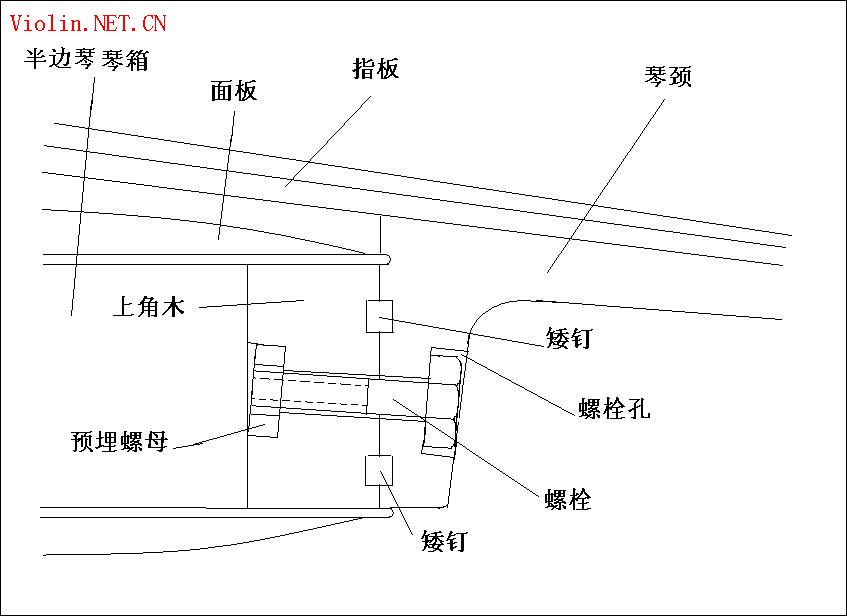 Violin.NET.CN

半边琴琴箱

面板

指板

琴颈

上角木

矮钉

螺栓孔

预埋螺母

螺栓

矮钉