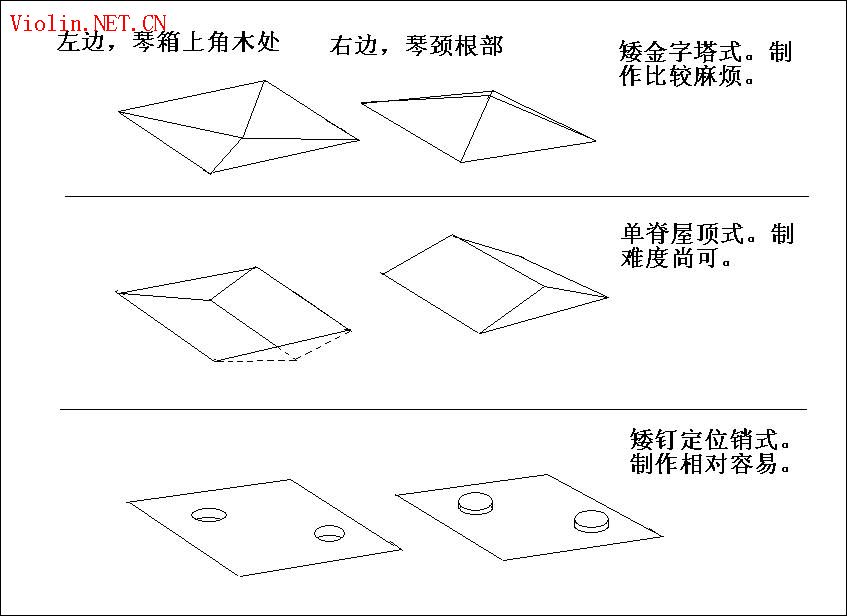 Violin.NET.CN

左边，琴箱上角木处

右边，琴颈根部

矮金字塔式。制作比较麻烦。

单脊屋顶式。制难度尚可。

矮钉定位销式。制作相对容易。